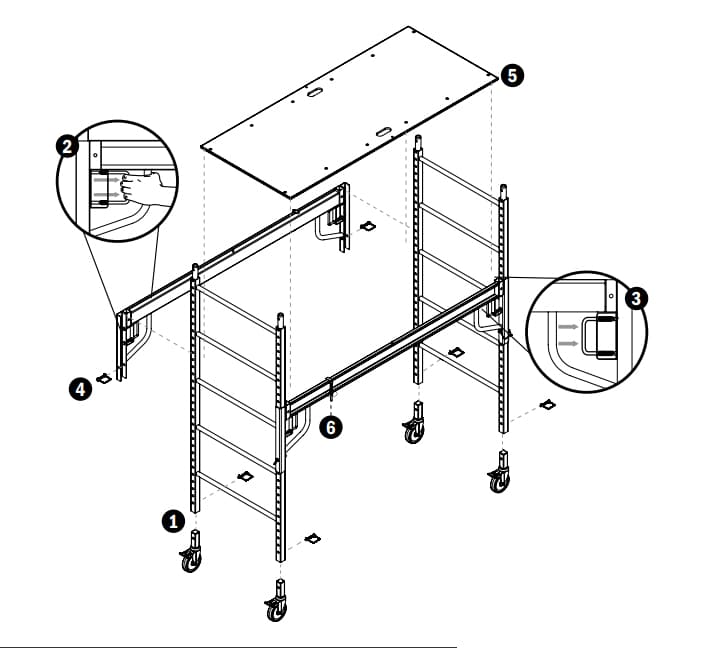 5
2
3
4
6
1